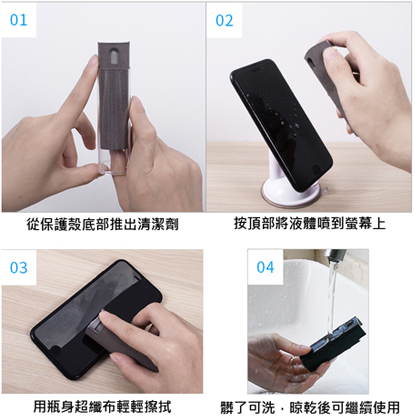 01

從保護殼底部推出清潔劑

02

按頂部將液體噴到螢幕上

03

用瓶身超纖布輕輕擦拭

04

髒了可洗，晾乾後可繼續使用