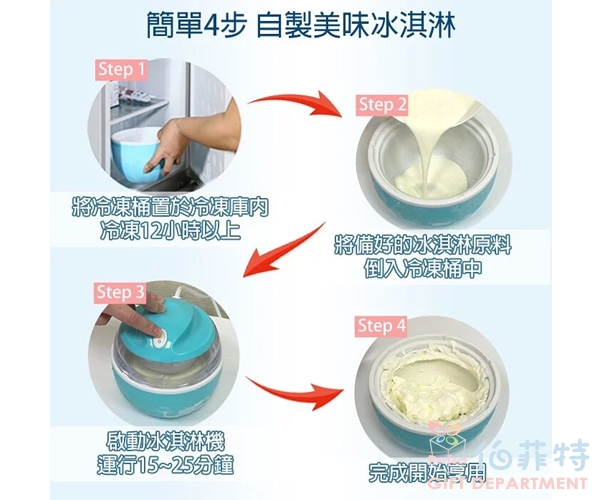 簡單4步 自製美味冰淇淋

Step 1

將冷凍桶置於冷凍庫內
冷凍12小時以上

Step 2

將備好的冰淇淋原料
倒入冷凍桶中

Step 3

啟動冰淇淋機
運行15~25分鐘

Step 4

完成開始享用

佰菲特
GIFT DEPARTMENT