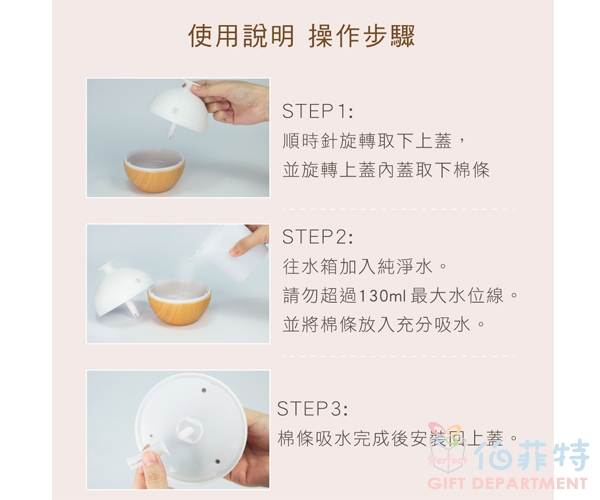 使用說明 操作步驟

STEP1:
順時針旋轉取下上蓋，
並旋轉上蓋內蓋取下棉條

STEP2:
往水箱加入純淨水。
請勿超過130ml 最大水位線。
並將棉條放入充分吸水。

STEP3:
棉條吸水完成後安裝回上蓋。

Perfect 佰菲特
GIFT DEPARTMENT